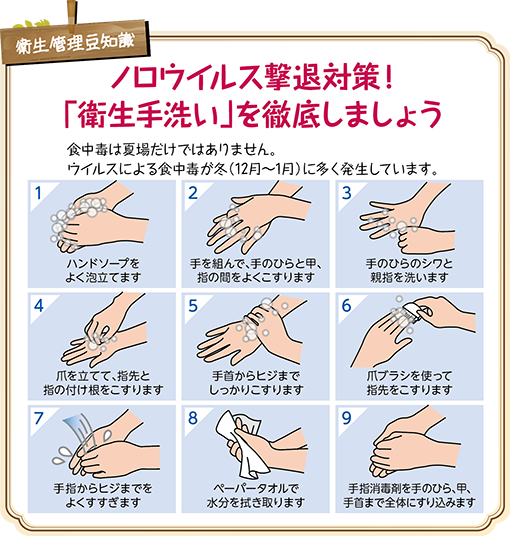 衛生管理豆知識

ノロウイルス撃退対策！
「衛生手洗い」を徹底しましょう

食中毒は夏場だけではありません。
ウイルスによる食中毒が冬（12月〜1月）に多く発生しています。

1
ハンドソープをよく泡立てます

2
手を組んで、手のひらと甲、指の間をよくこすります

3
手のひらのシワと親指を洗います

4
爪を立てて、指先と指の付け根をこすります

5
手首からヒジまでしっかりこすります

6
爪ブラシを使って指先をこすります

7
手指からヒジまでをよくすすぎます

8
ペーパータオルで水分を拭き取ります

9
手指消毒剤を手のひら、甲、手首まで全体にすり込みます